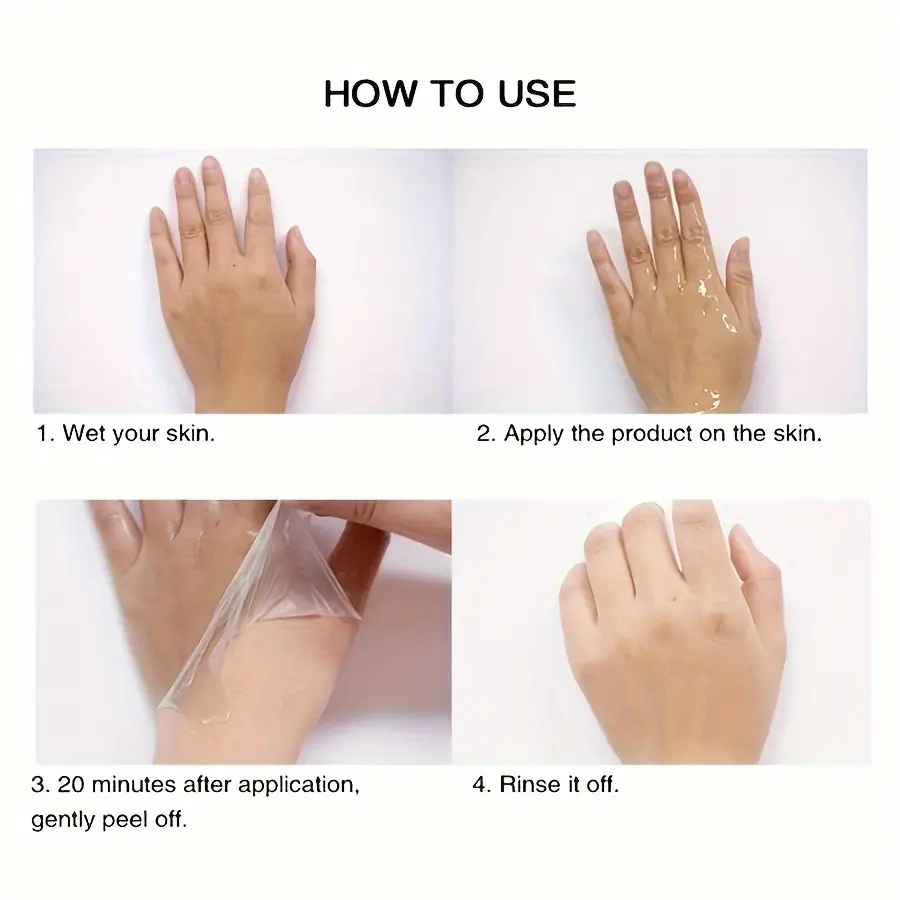 HOW TO USE

1. Wet your skin.

2. Apply the product on the skin.

3. 20 minutes after application, gently peel off.

4. Rinse it off.